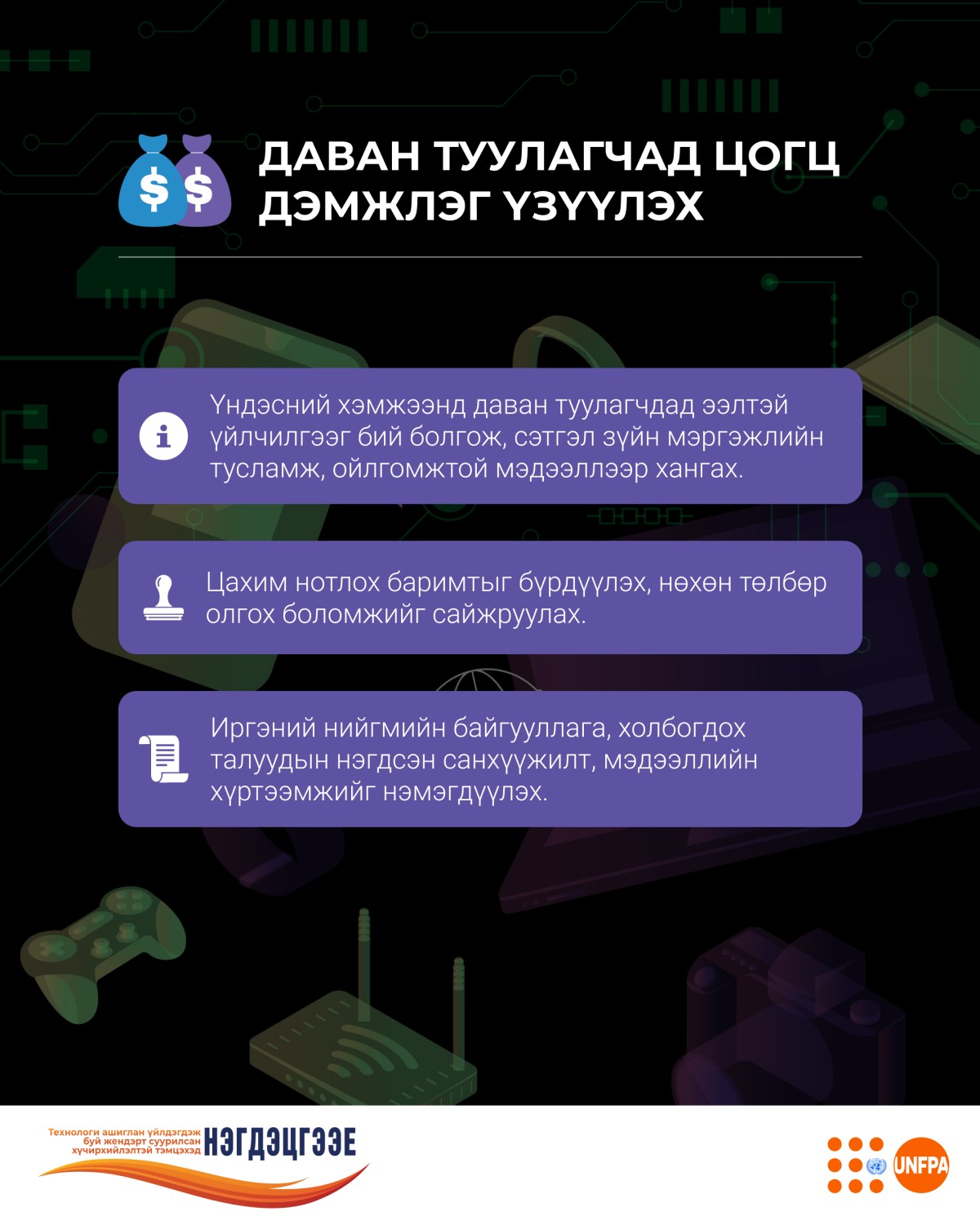 ДАВАН ТУУЛАГЧАД ЦОГЦ ДЭМЖЛЭГ ҮЗҮҮЛЭХ

Үндэсний хэмжээнд даван туулагчдад ээлтэй үйлчилгээг бий болгож, сэтгэл зүйн мэргэжлийн тусламж, ойлгомжтой мэдээллээр хангах.

Цахим нотлох баримтыг бүрдүүлэх, нөхөн төлбөр олгох боломжийг сайжруулах.

Иргэний нийгмийн байгууллага, холбогдох талуудын нэгдсэн санхүүжилт, мэдээллийн хүртээмжийг нэмэгдүүлэх.

Технологи ашиглан үйлдэгдэж буй жендэрт суурилсан хүчирхийлэлтэй тэмцэхэд НЭГДЭЦГЭЭЕ

UNFPA